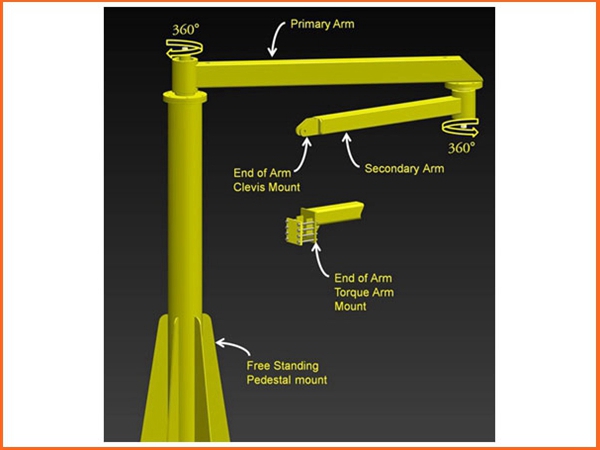 360°

Primary Arm

360°

End of Arm Clevis Mount

Secondary Arm

End of Arm Torque Arm Mount

Free Standing Pedestal mount